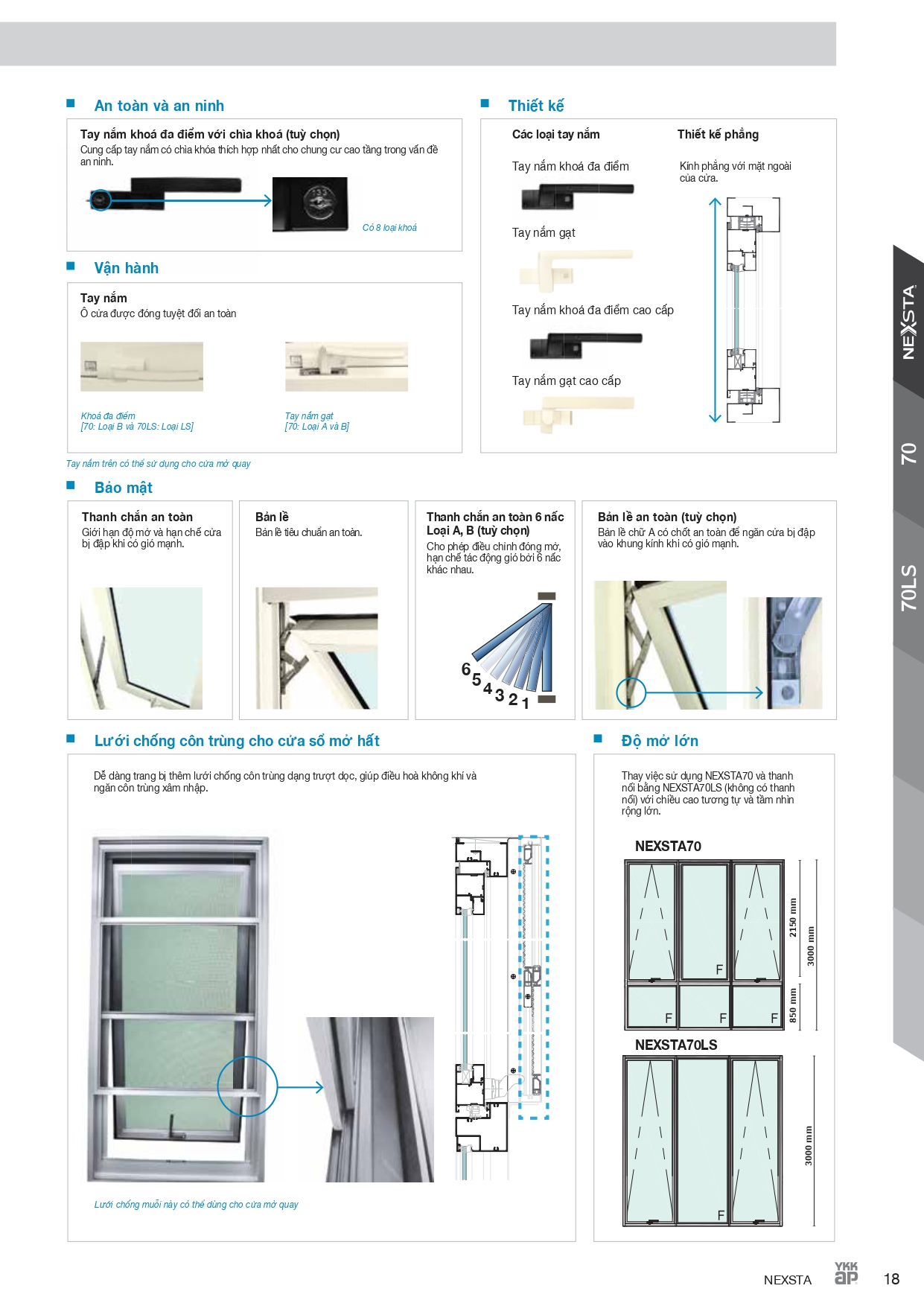 An toàn và an ninh

Tay nắm khoá đa điểm với chìa khoá (tuỳ chọn)
Cung cấp tay nắm có chìa khóa thích hợp nhất cho chung cư cao tầng trong vấn đề an ninh.

Có 8 loại khoá

Vận hành

Tay nắm
Ô cửa được đóng tuyệt đối an toàn

Khoá đa điểm
[70: Loại B và 70LS: Loại LS]

Tay nắm gạt
[70: Loại A và B]

Tay nắm trên có thể sử dụng cho cửa mở quay

Thiết kế

Các loại tay nắm

Tay nắm khoá đa điểm

Tay nắm gạt

Tay nắm khoá đa điểm cao cấp

Tay nắm gạt cao cấp

Thiết kế phẳng

Kính phẳng với mặt ngoài của cửa.

Bảo mật

Thanh chắn an toàn
Giới hạn độ mở và hạn chế cửa bị đập khi có gió mạnh.

Bản lề
Bản lề tiêu chuẩn an toàn.

Thanh chắn an toàn 6 nấc Loại A, B (tuỳ chọn)
Cho phép điều chỉnh đóng mở, hạn chế tác động gió bởi 6 nấc khác nhau.

6 5 4 3 2 1

Bản lề an toàn (tuỳ chọn)
Bản lề chữ A có chốt an toàn để ngăn cửa bị đập vào khung kính khi có gió mạnh.

Lưới chống côn trùng cho cửa sổ mở hất

Dễ dàng trang bị thêm lưới chống côn trùng dạng trượt dọc, giúp điều hoà không khí và ngăn côn trùng xâm nhập.

Lưới chống muỗi này có thể dùng cho cửa mở quay

Độ mở lớn

Thay việc sử dụng NEXSTA70 và thanh nối bằng NEXSTA70LS (không có thanh nối) với chiều cao tương tự và tầm nhìn rộng lớn.

NEXSTA70

F
F F F
2150 mm
850 mm
3000 mm

NEXSTA70LS

F
3000 mm

NEXSTA
70
70LS

NEXSTA YKK ap 18